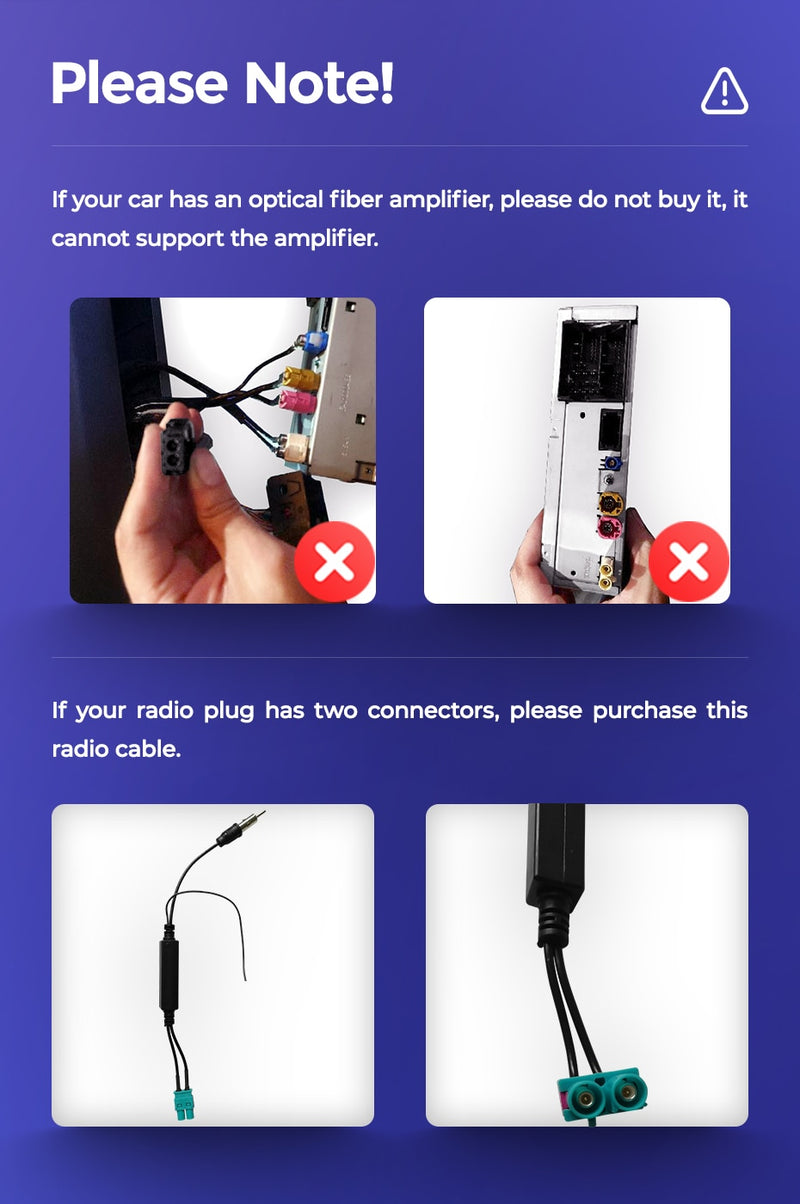 Please Note!

If your car has an optical fiber amplifier, please do not buy it, it cannot support the amplifier.

If your radio plug has two connectors, please purchase this radio cable.