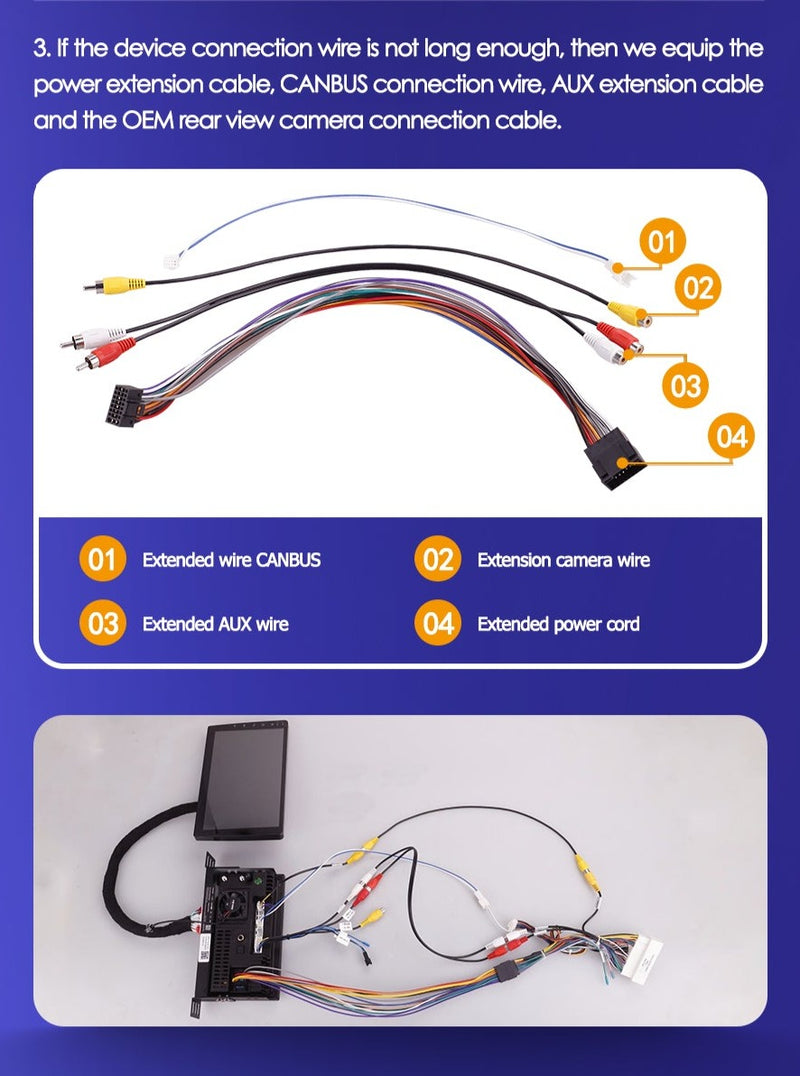 3. If the device connection wire is not long enough, then we equip the power extension cable, CANBUS connection wire, AUX extension cable and the OEM rear view camera connection cable.

01
02
03
04

01 Extended wire CANBUS
02 Extension camera wire
03 Extended AUX wire
04 Extended power cord